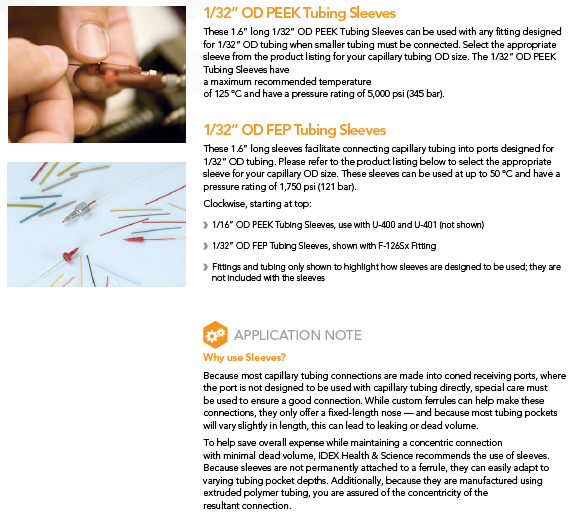 1/32" OD PEEK Tubing Sleeves

These 1.6" long 1/32" OD PEEK Tubing Sleeves can be used with any fitting designed for 1/32" OD tubing when smaller tubing must be connected. Select the appropriate sleeve from the product listing for your capillary tubing OD size. The 1/32" OD PEEK Tubing Sleeves have a maximum recommended temperature of 125 °C and have a pressure rating of 5,000 psi (345 bar).

1/32" OD FEP Tubing Sleeves

These 1.6" long sleeves facilitate connecting capillary tubing into ports designed for 1/32" OD tubing. Please refer to the product listing below to select the appropriate sleeve for your capillary OD size. These sleeves can be used at up to 50 °C and have a pressure rating of 1,750 psi (121 bar).

Clockwise, starting at top:

› 1/16" OD PEEK Tubing Sleeves, use with U-400 and U-401 (not shown)

› 1/32" OD FEP Tubing Sleeves, shown with F-126Sx Fitting

› Fittings and tubing only shown to highlight how sleeves are designed to be used; they are not included with the sleeves

APPLICATION NOTE

Why use Sleeves?

Because most capillary tubing connections are made into coned receiving ports, where the port is not designed to be used with capillary tubing directly, special care must be used to ensure a good connection. While custom ferrules can help make these connections, they only offer a fixed-length nose — and because most tubing pockets will vary slightly in length, this can lead to leaking or dead volume.

To help save overall expense while maintaining a concentric connection with minimal dead volume, IDEX Health & Science recommends the use of sleeves. Because sleeves are not permanently attached to a ferrule, they can easily adapt to varying tubing pocket depths. Additionally, because they are manufactured using extruded polymer tubing, you are assured of the concentricity of the resultant connection.