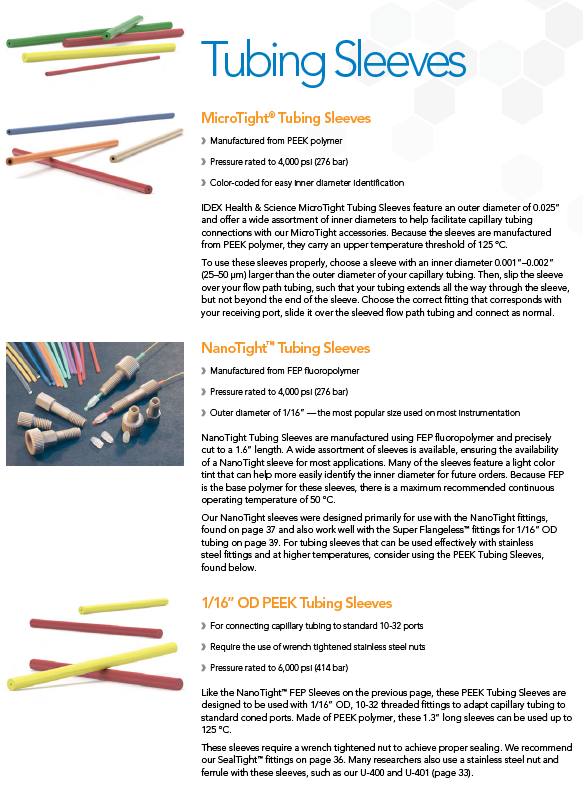 Tubing Sleeves

MicroTight® Tubing Sleeves

› Manufactured from PEEK polymer

› Pressure rated to 4,000 psi (276 bar)

› Color-coded for easy inner diameter identification

IDEX Health & Science MicroTight Tubing Sleeves feature an outer diameter of 0.025" and offer a wide assortment of inner diameters to help facilitate capillary tubing connections with our MicroTight accessories. Because the sleeves are manufactured from PEEK polymer, they carry an upper temperature threshold of 125 °C.

To use these sleeves properly, choose a sleeve with an inner diameter 0.001"–0.002" (25–50 µm) larger than the outer diameter of your capillary tubing. Then, slip the sleeve over your flow path tubing, such that your tubing extends all the way through the sleeve, but not beyond the end of the sleeve. Choose the correct fitting that corresponds with your receiving port, slide it over the sleeved flow path tubing and connect as normal.

NanoTight™ Tubing Sleeves

› Manufactured from FEP fluoropolymer

› Pressure rated to 4,000 psi (276 bar)

› Outer diameter of 1/16" — the most popular size used on most instrumentation

NanoTight Tubing Sleeves are manufactured using FEP fluoropolymer and precisely cut to a 1.6" length. A wide assortment of sleeves is available, ensuring the availability of a NanoTight sleeve for most applications. Many of the sleeves feature a light color tint that can help more easily identify the inner diameter for future orders. Because FEP is the base polymer for these sleeves, there is a maximum recommended continuous operating temperature of 50 °C.

Our NanoTight sleeves were designed primarily for use with the NanoTight fittings, found on page 37 and also work well with the Super Flangeless™ fittings for 1/16" OD tubing on page 39. For tubing sleeves that can be used effectively with stainless steel fittings and at higher temperatures, consider using the PEEK Tubing Sleeves, found below.

1/16" OD PEEK Tubing Sleeves

› For connecting capillary tubing to standard 10-32 ports

› Require the use of wrench tightened stainless steel nuts

› Pressure rated to 6,000 psi (414 bar)

Like the NanoTight™ FEP Sleeves on the previous page, these PEEK Tubing Sleeves are designed to be used with 1/16" OD, 10-32 threaded fittings to adapt capillary tubing to standard coned ports. Made of PEEK polymer, these 1.3" long sleeves can be used up to 125 °C.

These sleeves require a wrench tightened nut to achieve proper sealing. We recommend our SealTight™ fittings on page 36. Many researchers also use a stainless steel nut and ferrule with these sleeves, such as our U-400 and U-401 (page 33).