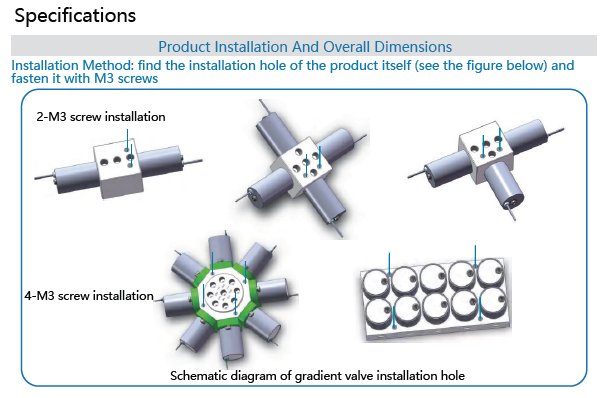 Specifications

Product Installation And Overall Dimensions

Installation Method: find the installation hole of the product itself (see the figure below) and fasten it with M3 screws

2-M3 screw installation

4-M3 screw installation

Schematic diagram of gradient valve installation hole